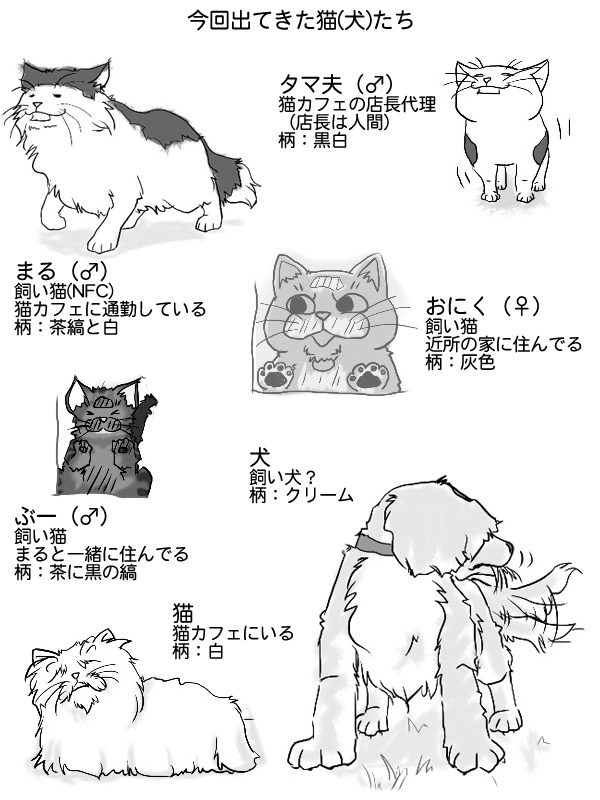 今回出てきた猫(犬)たち

タマ夫（♂）
猫カフェの店長代理
（店長は人間）
柄：黒白

まる（♂）
飼い猫(NFC)
猫カフェに通勤している
柄：茶縞と白

おにく（♀）
飼い猫
近所の家に住んでる
柄：灰色

犬
飼い犬？
柄：クリーム

ぶー（♂）
飼い猫
まると一緒に住んでる
柄：茶に黒の縞

猫
猫カフェにいる
柄：白