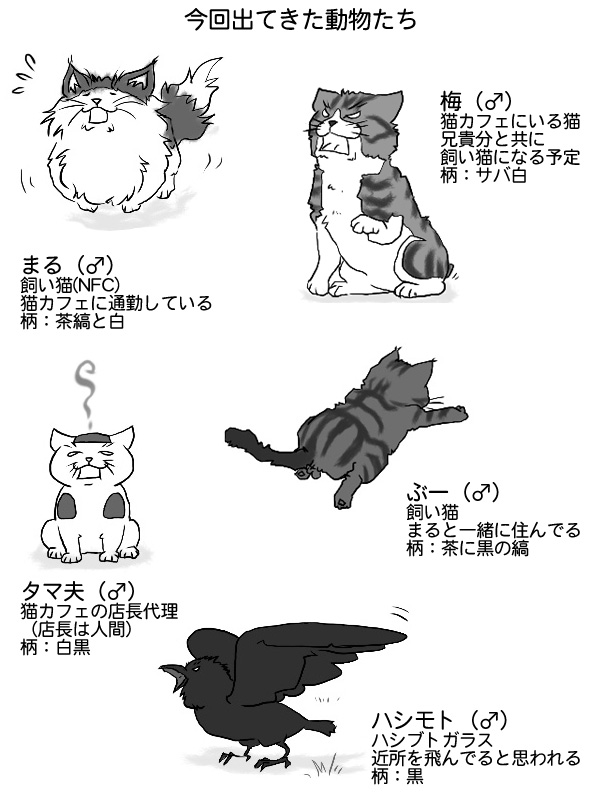 今回出てきた動物たち

梅（♂）
猫カフェにいる猫
兄貴分と共に
飼い猫になる予定
柄：サバ白

まる（♂）
飼い猫(NFC)
猫カフェに通勤している
柄：茶縞と白

ぶー（♂）
飼い猫
まると一緒に住んでる
柄：茶に黒の縞

タマ夫（♂）
猫カフェの店長代理
（店長は人間）
柄：白黒

ハシモト（♂）
ハシブトガラス
近所を飛んでると思われる
柄：黒