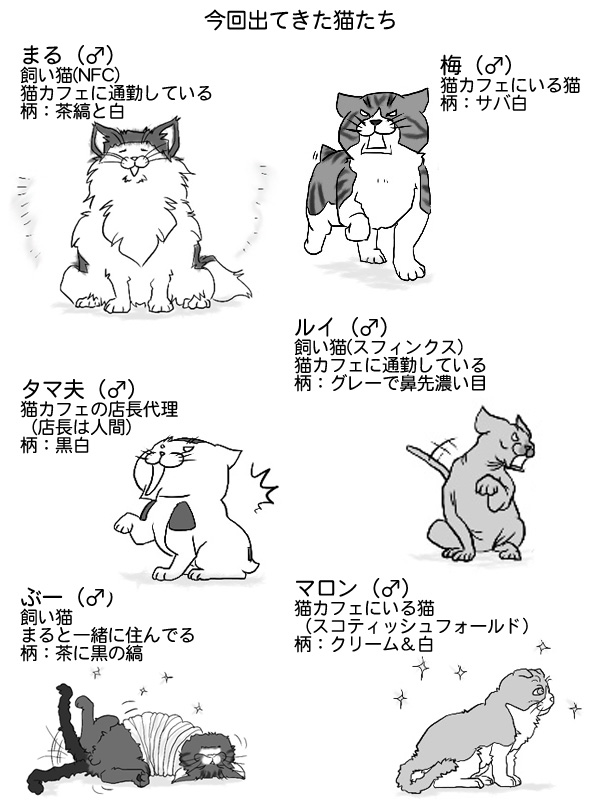 今回出てきた猫たち

まる（♂）
飼い猫(NFC)
猫カフェに通勤している
柄：茶縞と白

梅（♂）
猫カフェにいる猫
柄：サバ白

ルイ（♂）
飼い猫(スフィンクス)
猫カフェに通勤している
柄：グレーで鼻先濃い目

タマ夫（♂）
猫カフェの店長代理
（店長は人間）
柄：黒白

ぶー（♂）
飼い猫
まると一緒に住んでる
柄：茶に黒の縞

マロン（♂）
猫カフェにいる猫
（スコティッシュフォールド）
柄：クリーム＆白